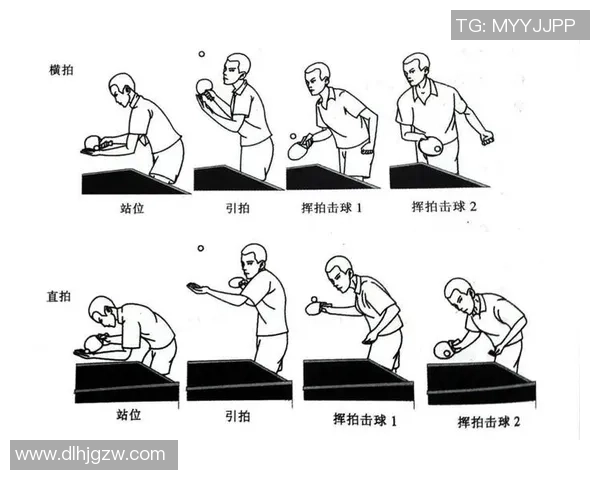 TG: MYYJJPP

横拍

站位

引拍

挥拍击球 1

挥拍击球 2

直拍

站位

引拍

挥拍击球 1

挥拍击球 2

www.dlhjgzw.com